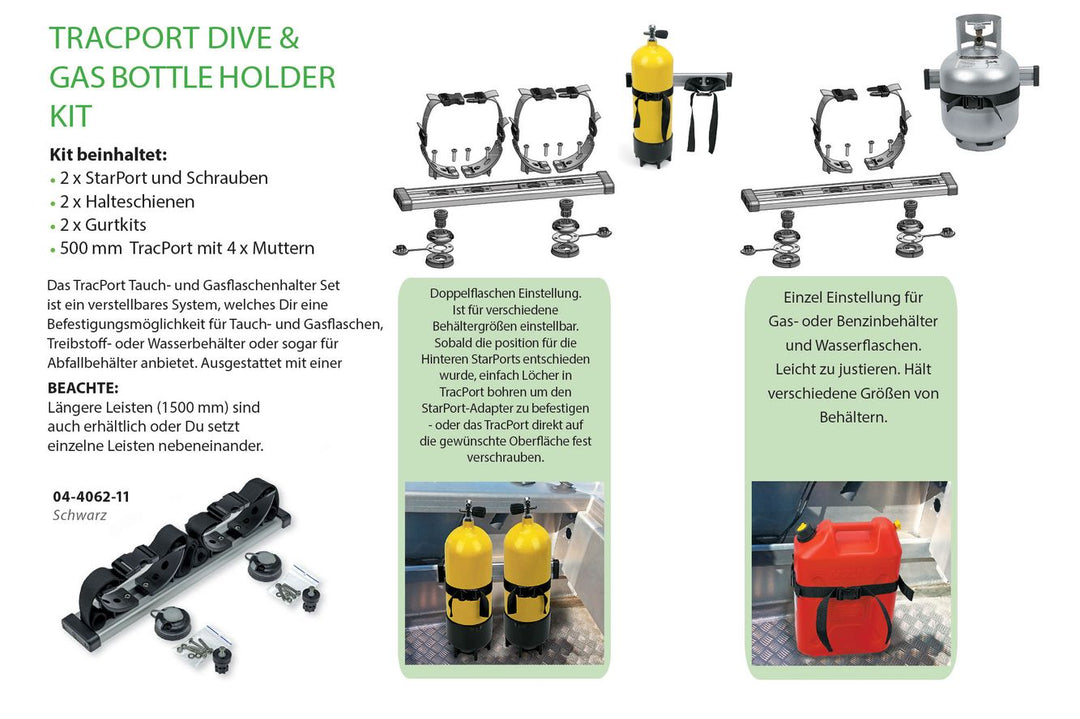 TRACPORT DIVE & GAS BOTTLE HOLDER KIT

Kit beinhaltet:
• 2 x StarPort und Schrauben
• 2 x Halteschienen
• 2 x Gurtkits
• 500 mm TracPort mit 4 x Muttern

Das TracPort Tauch- und Gasflaschenhalter Set ist ein verstellbares System, welches Dir eine Befestigungsmöglichkeit für Tauch- und Gasflaschen, Treibstoff- oder Wasserbehälter oder sogar für Abfallbehälter anbietet. Ausgestattet mit einer

BEACHTE:
Längere Leisten (1500 mm) sind auch erhältlich oder Du setzt einzelne Leisten nebeneinander.

04-4062-11
Schwarz

Doppelflaschen Einstellung. Ist für verschiedene Behältergrößen einstellbar. Sobald die position für die Hinteren StarPorts entschieden wurde, einfach Löcher in TracPort bohren um den StarPort-Adapter zu befestigen - oder das TracPort direkt auf die gewünschte Oberfläche fest verschrauben.

Einzel Einstellung für Gas- oder Benzinbehälter und Wasserflaschen. Leicht zu justieren. Hält verschiedene Größen von Behältern.