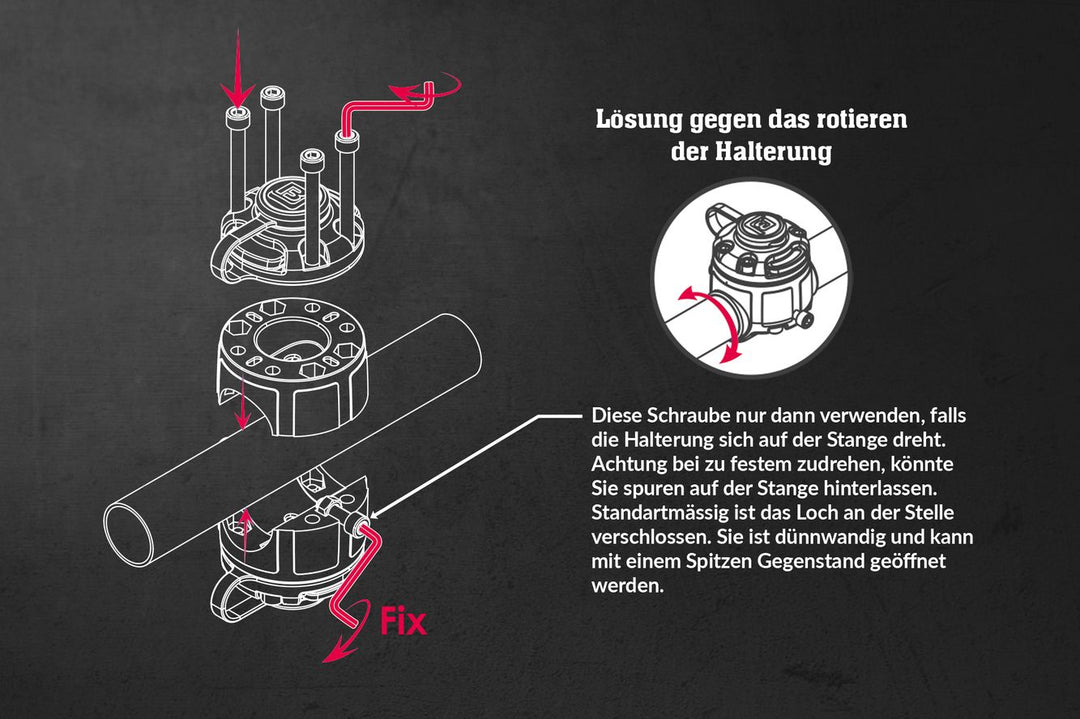 Lösung gegen das rotieren der Halterung

Diese Schraube nur dann verwenden, falls die Halterung sich auf der Stange dreht. Achtung bei zu festem zudrehen, könnte Sie spuren auf der Stange hinterlassen. Standartmässig ist das Loch an der Stelle verschlossen. Sie ist dünnwandig und kann mit einem Spitzen Gegenstand geöffnet werden.

Fix